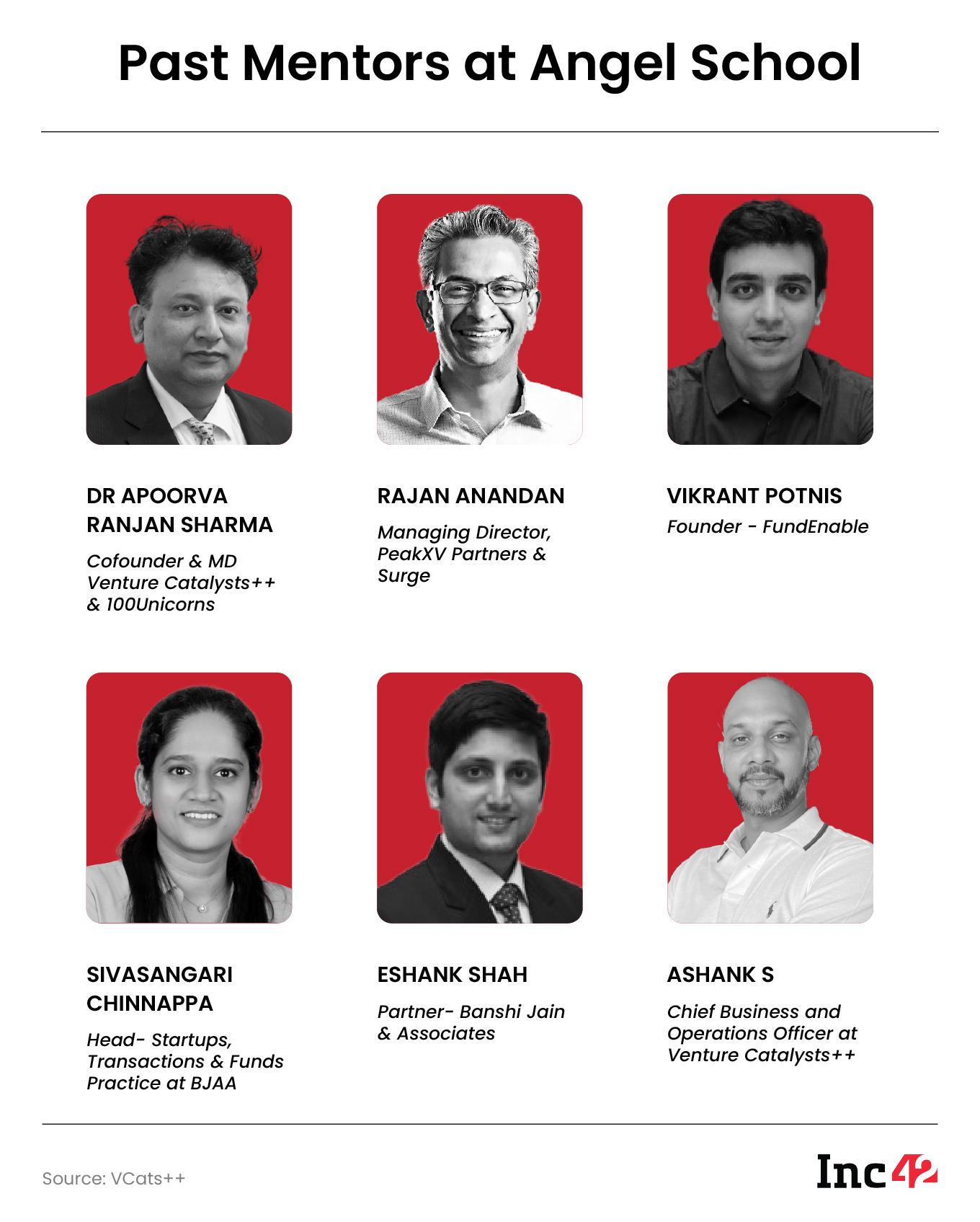 Past Mentors at Angel School

DR APOORVA RANJAN SHARMA

Cofounder & MD Venture Catalysts++ & 100Unicorns

RAJAN ANANDAN

Managing Director, PeakXV Partners & Surge

VIKRANT POTNIS

Founder - FundEnable

SIVASANGARI CHINNAPPA

Head- Startups, Transactions & Funds Practice at BJAA

ESHANK SHAH

Partner- Banshi Jain & Associates

ASHANK S

Chief Business and Operations Officer at Venture Catalysts++

Source: VCats++

Inc42